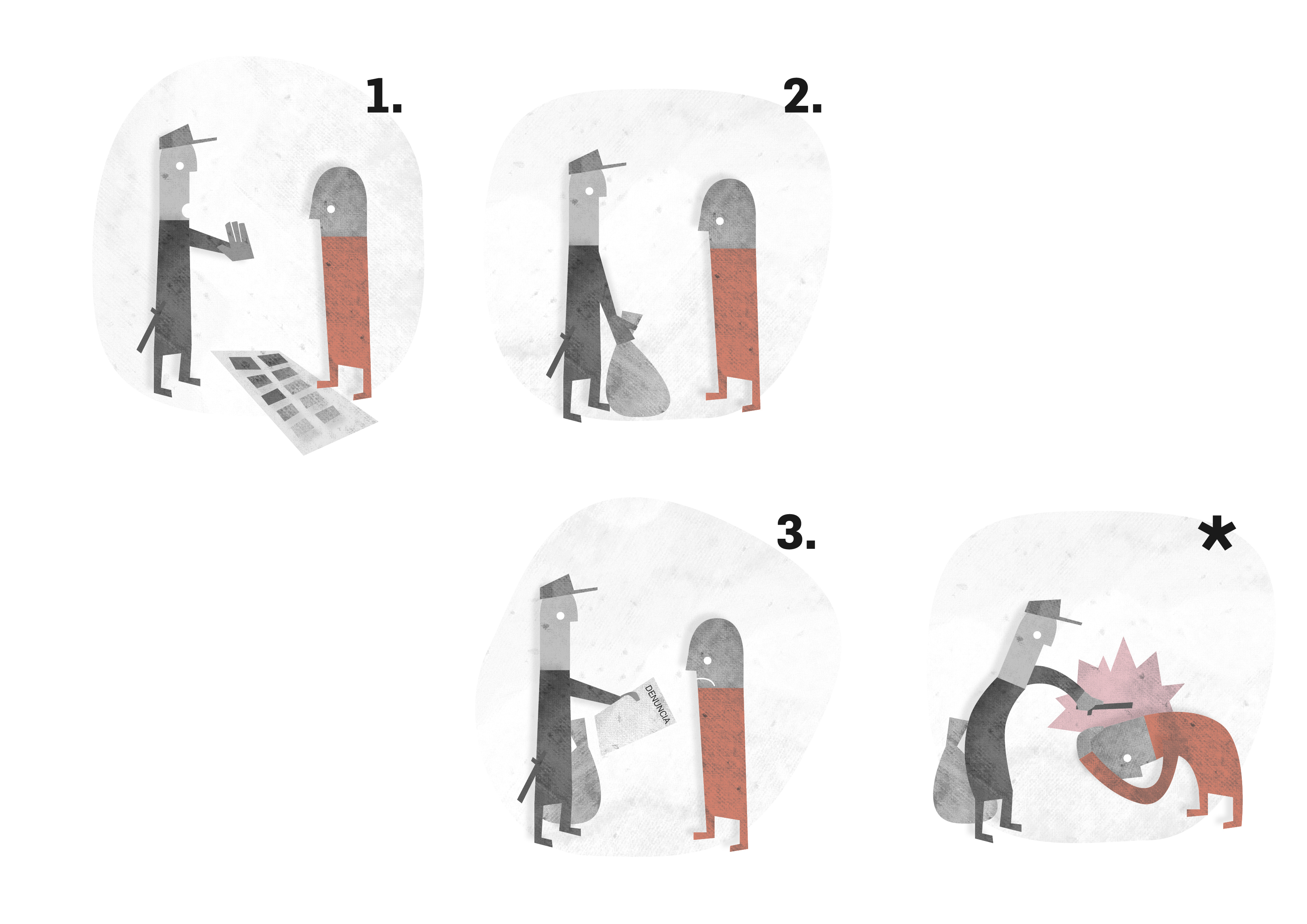 1.

2.

3.

DENUNCIA

*